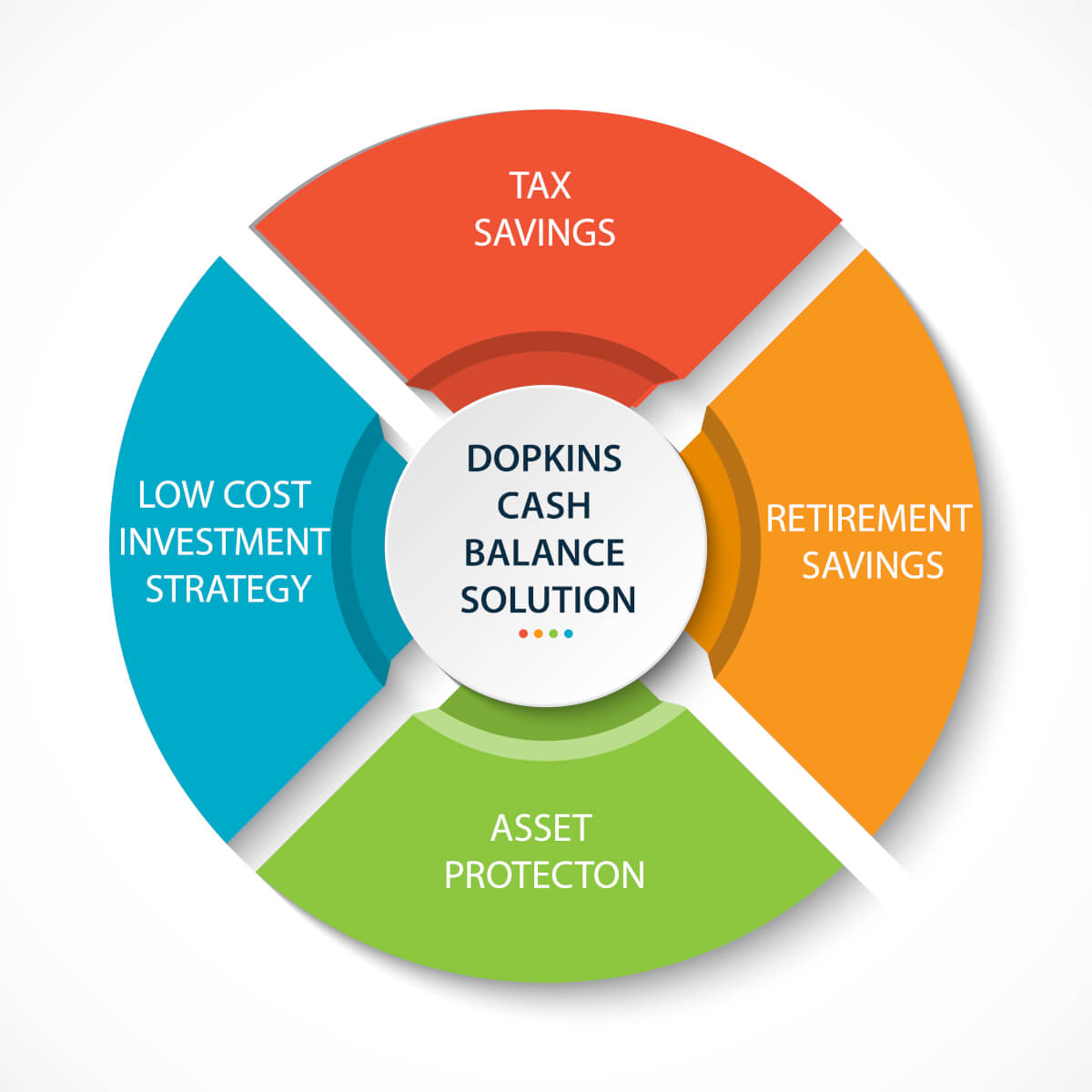 TAX SAVINGS

LOW COST INVESTMENT STRATEGY

DOPKINS CASH BALANCE SOLUTION

RETIREMENT SAVINGS

ASSET PROTECTON